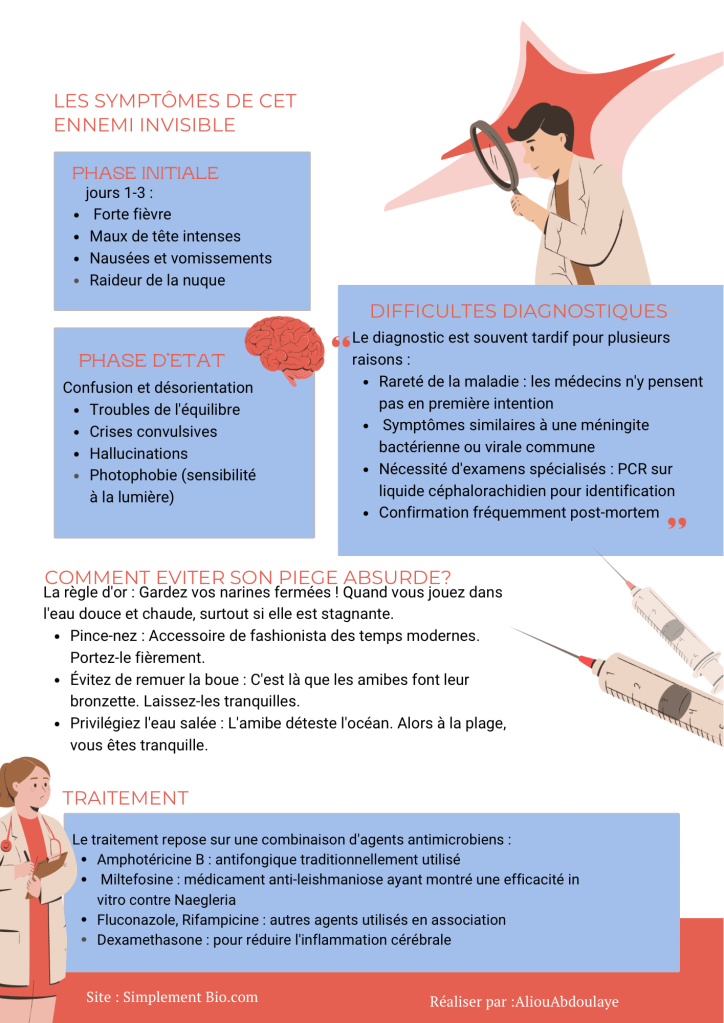 LES SYMPTÔMES DE CET ENNEMI INVISIBLE

PHASE INITIALE
jours 1-3 :
- Forte fièvre
- Maux de tête intenses
- Nausées et vomissements
- Raideur de la nuque

PHASE D'ETAT
Confusion et désorientation
- Troubles de l'équilibre
- Crises convulsives
- Hallucinations
- Photophobie (sensibilité à la lumière)

DIFFICULTES DIAGNOSTIQUES
Le diagnostic est souvent tardif pour plusieurs raisons :
- Rareté de la maladie : les médecins n'y pensent pas en première intention
- Symptômes similaires à une méningite bactérienne ou virale commune
- Nécessité d'examens spécialisés : PCR sur liquide céphalorachidien pour identification
- Confirmation fréquemment post-mortem

COMMENT EVITER SON PIEGE ABSURDE?
La règle d'or : Gardez vos narines fermées ! Quand vous jouez dans l'eau douce et chaude, surtout si elle est stagnante.
- Pince-nez : Accessoire de fashionista des temps modernes. Portez-le fièrement.
- Évitez de remuer la boue : C'est là que les amibes font leur bronzette. Laissez-les tranquilles.
- Privilégiez l'eau salée : L'amibe déteste l'océan. Alors à la plage, vous êtes tranquille.

TRAITEMENT
Le traitement repose sur une combinaison d'agents antimicrobiens :
- Amphotéricine B : antifongique traditionnellement utilisé
- Miltefosine : médicament anti-leishmaniose ayant montré une efficacité in vitro contre Naegleria
- Fluconazole, Rifampicine : autres agents utilisés en association
- Dexamethasone : pour réduire l'inflammation cérébrale

Site : Simplement Bio.com
Réaliser par :AliouAbdoulaye